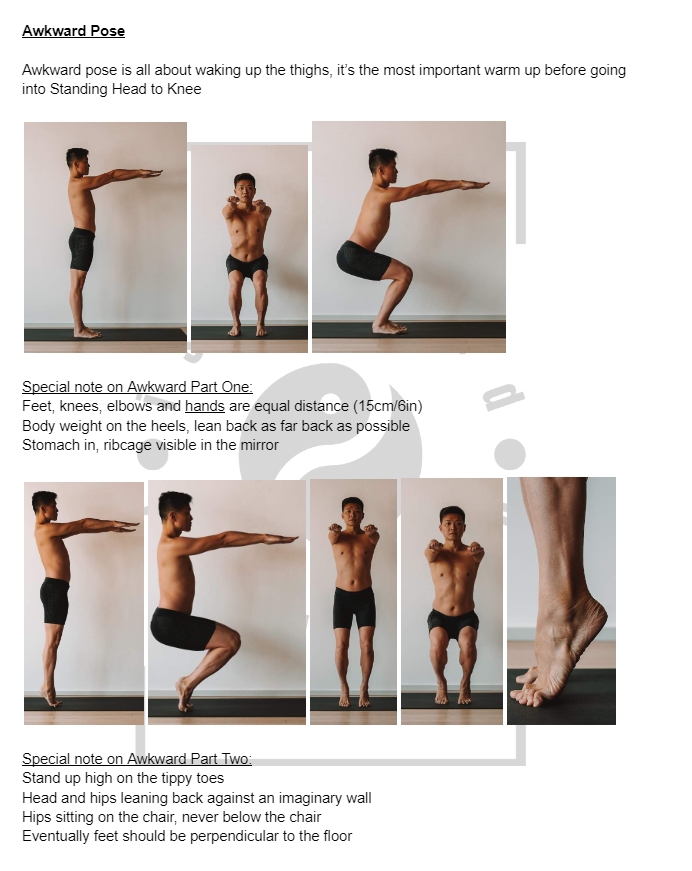 Awkward Pose

Awkward pose is all about waking up the thighs, it's the most important warm up before going into Standing Head to Knee

Special note on Awkward Part One:
Feet, knees, elbows and hands are equal distance (15cm/6in)
Body weight on the heels, lean back as far back as possible
Stomach in, ribcage visible in the mirror

Special note on Awkward Part Two:
Stand up high on the tippy toes
Head and hips leaning back against an imaginary wall
Hips sitting on the chair, never below the chair
Eventually feet should be perpendicular to the floor